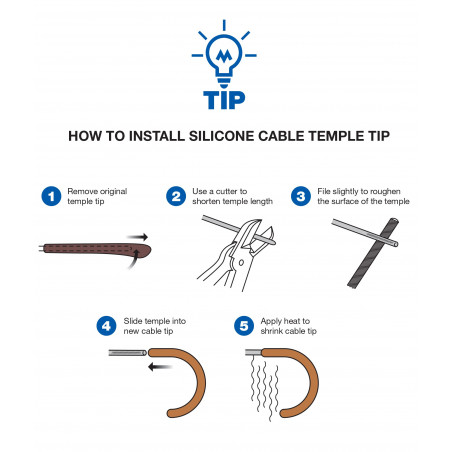 TIP

HOW TO INSTALL SILICONE CABLE TEMPLE TIP

1 Remove original temple tip

2 Use a cutter to shorten temple length

3 File slightly to roughen the surface of the temple

4 Slide temple into new cable tip

5 Apply heat to shrink cable tip