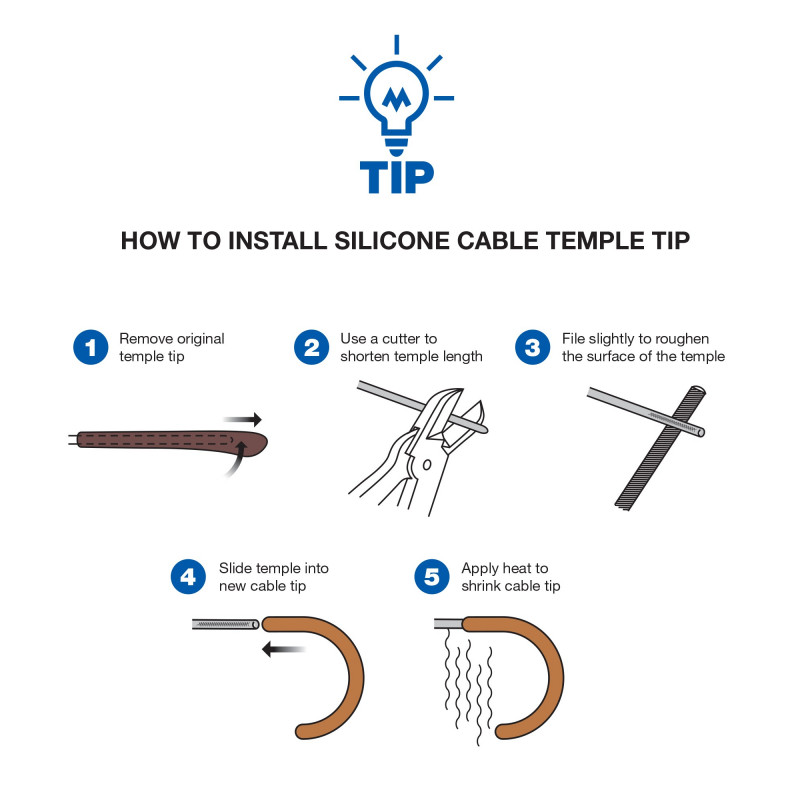 TIP

HOW TO INSTALL SILICONE CABLE TEMPLE TIP

1 Remove original temple tip

2 Use a cutter to shorten temple length

3 File slightly to roughen the surface of the temple

4 Slide temple into new cable tip

5 Apply heat to shrink cable tip