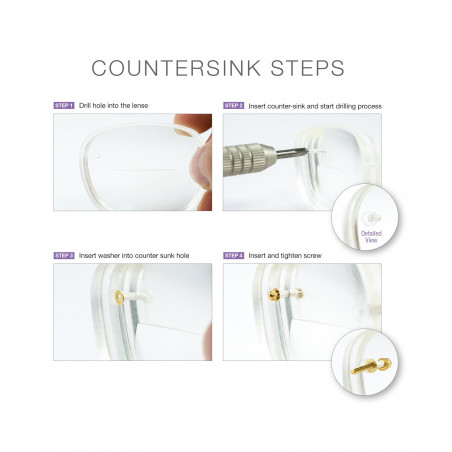 COUNTERSINK STEPS

STEP 1 Drill hole into the lense

STEP 2 Insert counter-sink and start drilling process

Detailed View

STEP 3 Insert washer into counter sunk hole

STEP 4 Insert and tighten screw